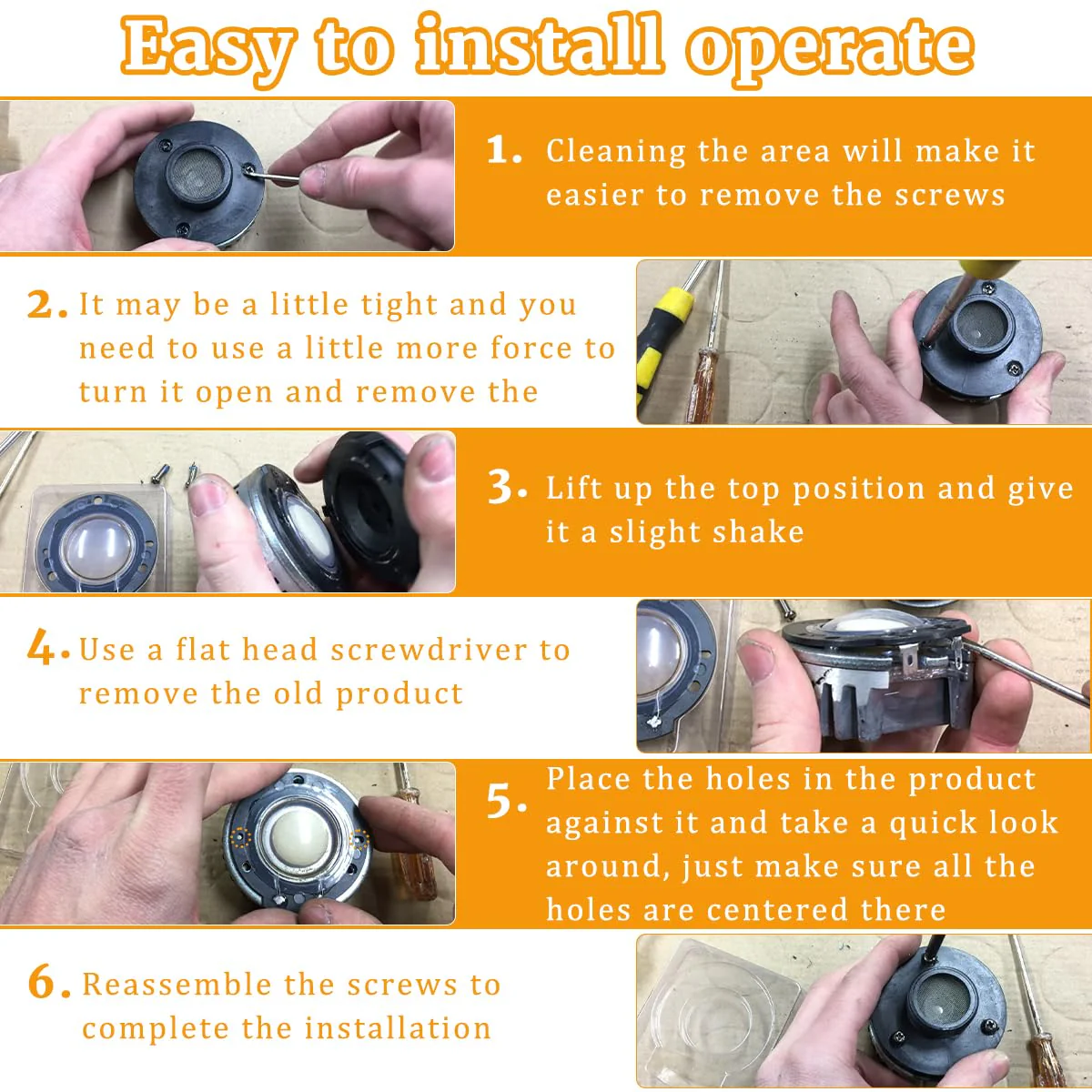 Easy to install operate

1. Cleaning the area will make it easier to remove the screws

2. It may be a little tight and you need to use a little more force to turn it open and remove the

3. Lift up the top position and give it a slight shake

4. Use a flat head screwdriver to remove the old product

5. Place the holes in the product against it and take a quick look around, just make sure all the holes are centered there

6. Reassemble the screws to complete the installation