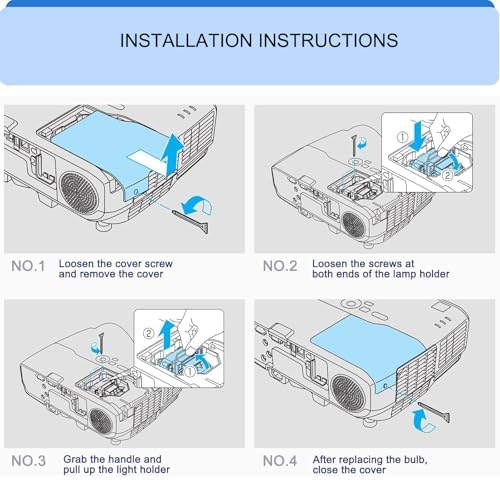 INSTALLATION INSTRUCTIONS

①
②

NO.1 Loosen the cover screw and remove the cover

NO.2 Loosen the screws at both ends of the lamp holder

②
①

NO.3 Grab the handle and pull up the light holder

NO.4 After replacing the bulb, close the cover